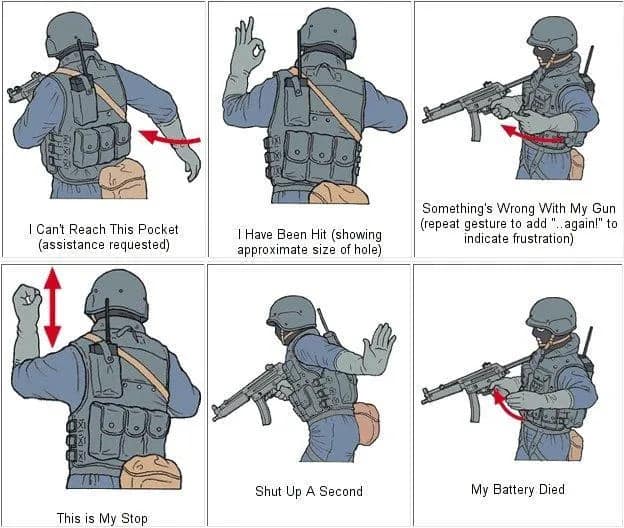 I Can't Reach This Pocket (assistance requested)

I Have Been Hit (showing approximate size of hole)

Something's Wrong With My Gun (repeat gesture to add "..again!" to indicate frustration)

This is My Stop

Shut Up A Second

My Battery Died